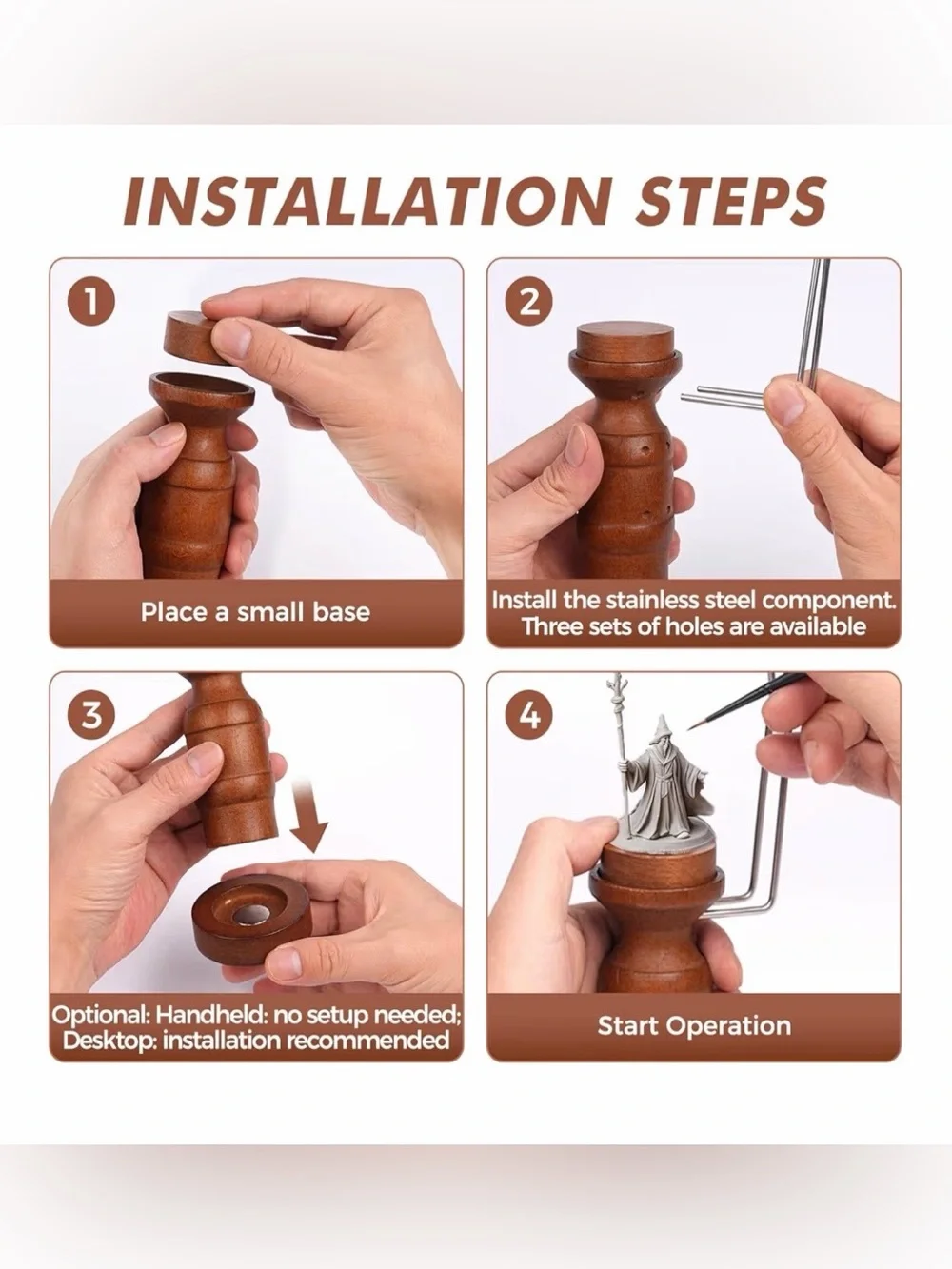 INSTALLATION STEPS

1

Place a small base

2

Install the stainless steel component. Three sets of holes are available

3

Optional: Handheld: no setup needed; Desktop: installation recommended

4

Start Operation